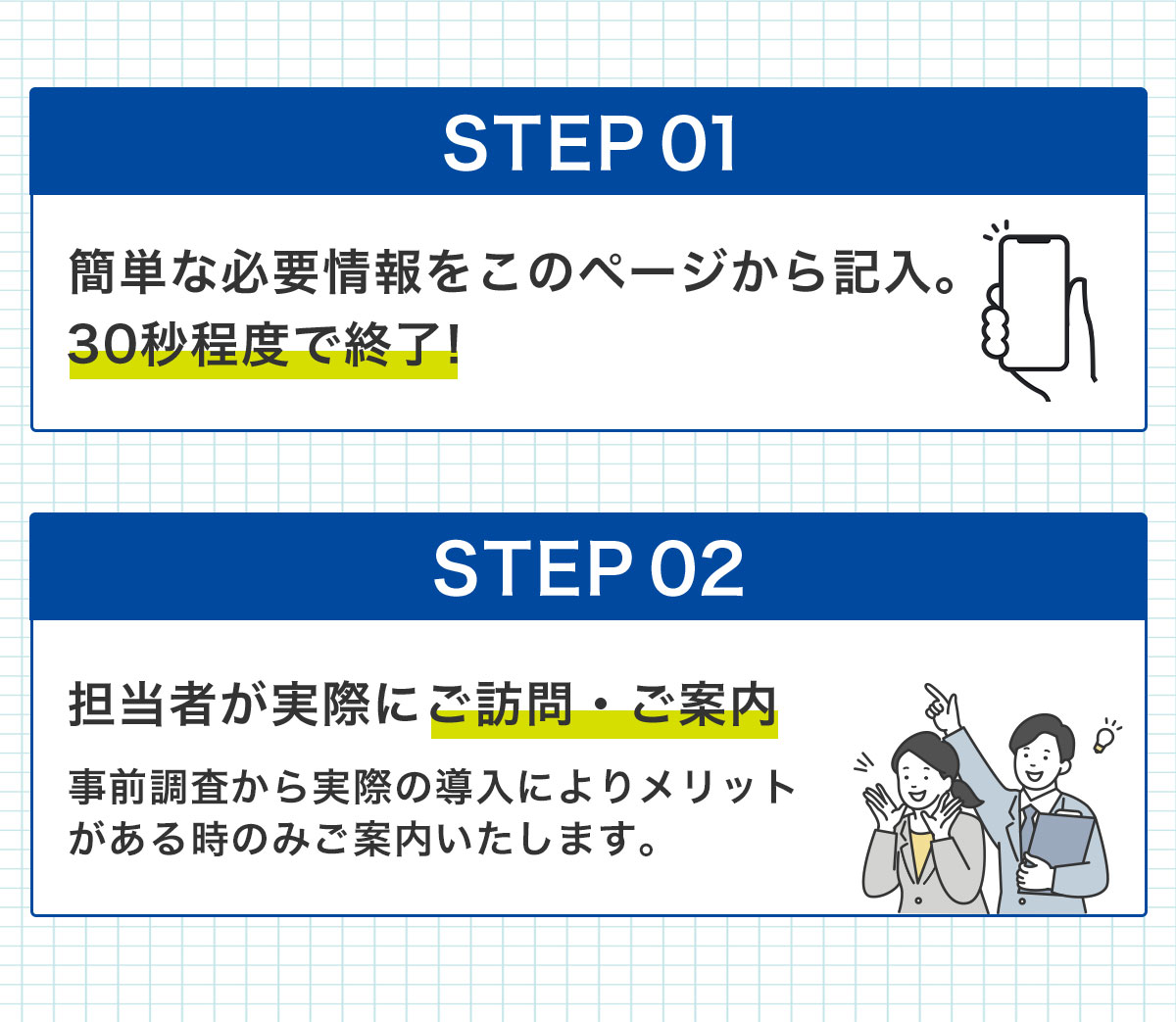 STEP 01

簡単な必要情報をこのページから記入。
30秒程度で終了!

STEP 02

担当者が実際にご訪問・ご案内

事前調査から実際の導入によりメリットがある時のみご案内いたします。